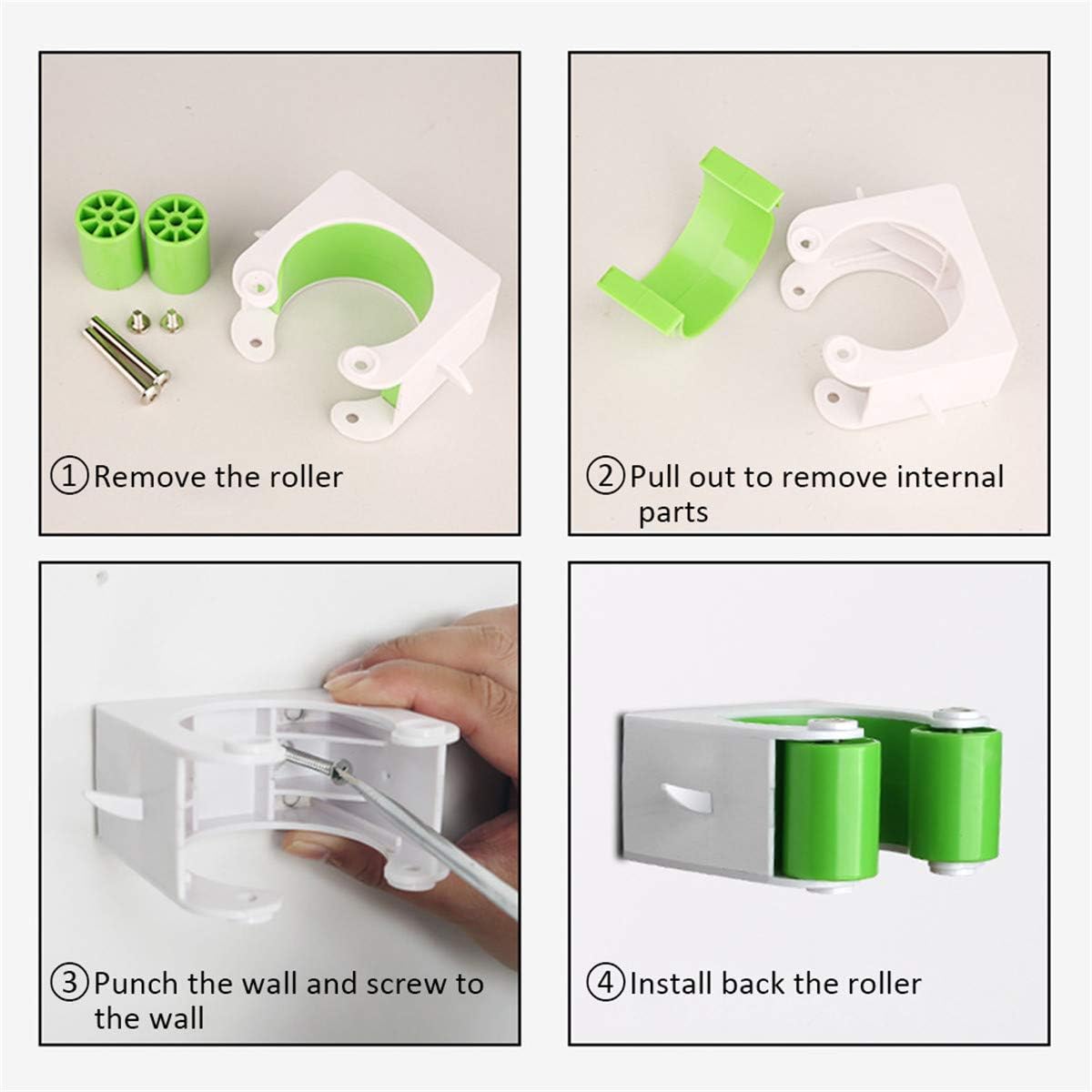 ①Remove the roller

②Pull out to remove internal parts

③Punch the wall and screw to the wall

④Install back the roller